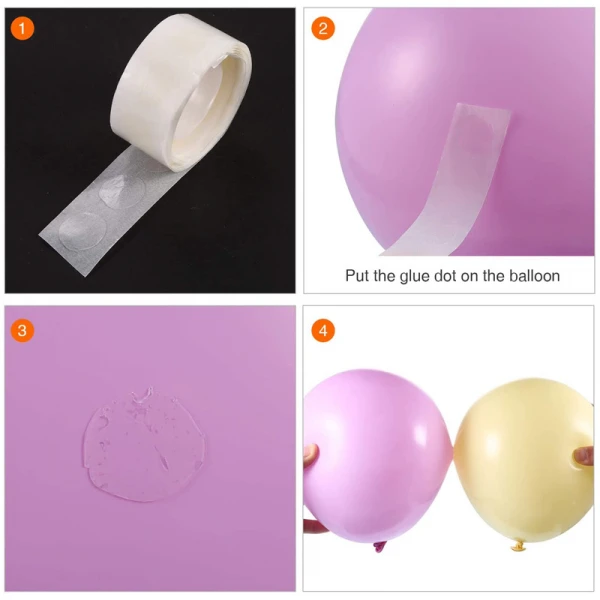 1

2

Put the glue dot on the balloon

3

4